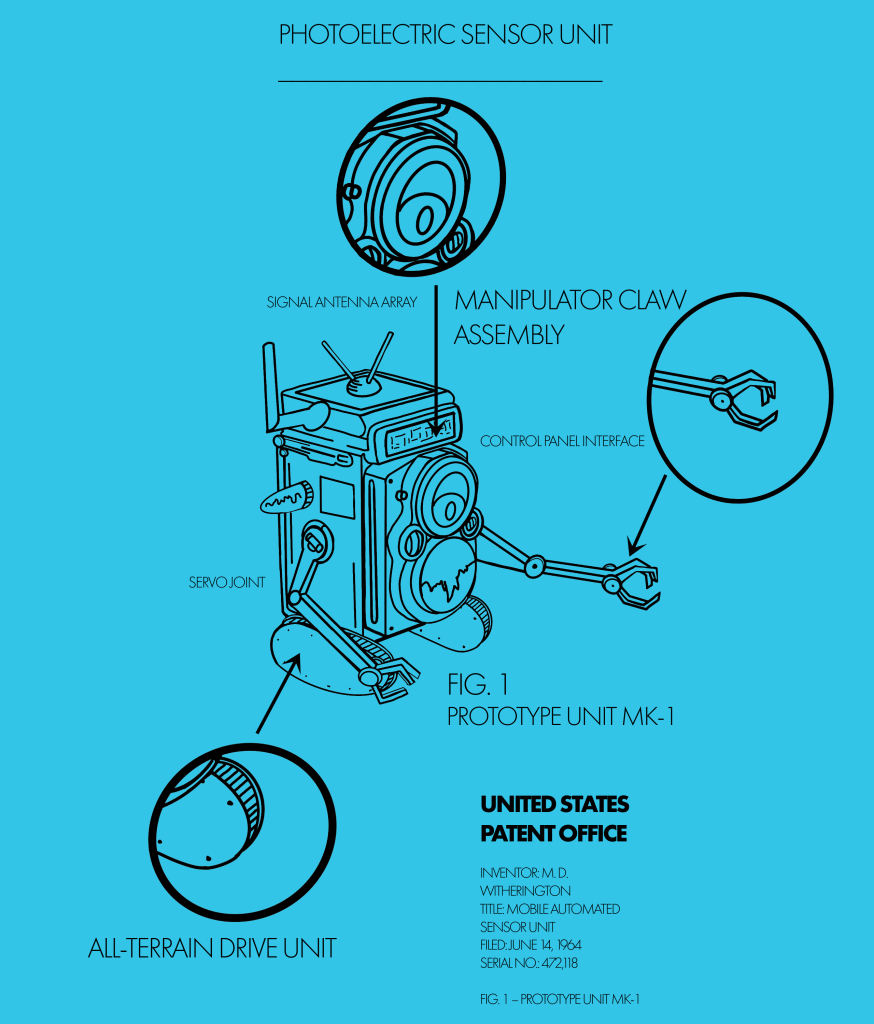 PHOTOELECTRIC SENSOR UNIT

SIGNAL ANTENNA ARRAY

MANIPULATOR CLAW ASSEMBLY

CONTROL PANEL INTERFACE

SERVO JOINT

FIG. 1
PROTOTYPE UNIT MK-1

ALL-TERRAIN DRIVE UNIT

UNITED STATES
PATENT OFFICE

INVENTOR: M. D. WITHERINGTON
TITLE: MOBILE AUTOMATED SENSOR UNIT
FILED: JUNE 14, 1964
SERIAL NO.: 472,118

FIG. 1 – PROTOTYPE UNIT MK-1